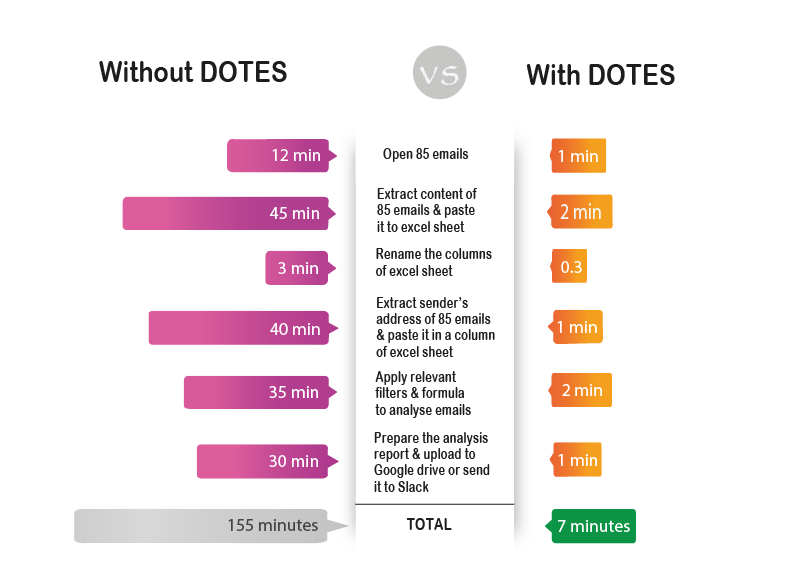 Without DOTES

VS

With DOTES

12 min

Open 85 emails

1 min

45 min

Extract content of 85 emails & paste it to excel sheet

2 min

3 min

Rename the columns of excel sheet

0.3

40 min

Extract sender's address of 85 emails & paste it in a column of excel sheet

1 min

35 min

Apply relevant filters & formula to analyse emails

2 min

30 min

Prepare the analysis report & upload to Google drive or send it to Slack

1 min

155 minutes

TOTAL

7 minutes